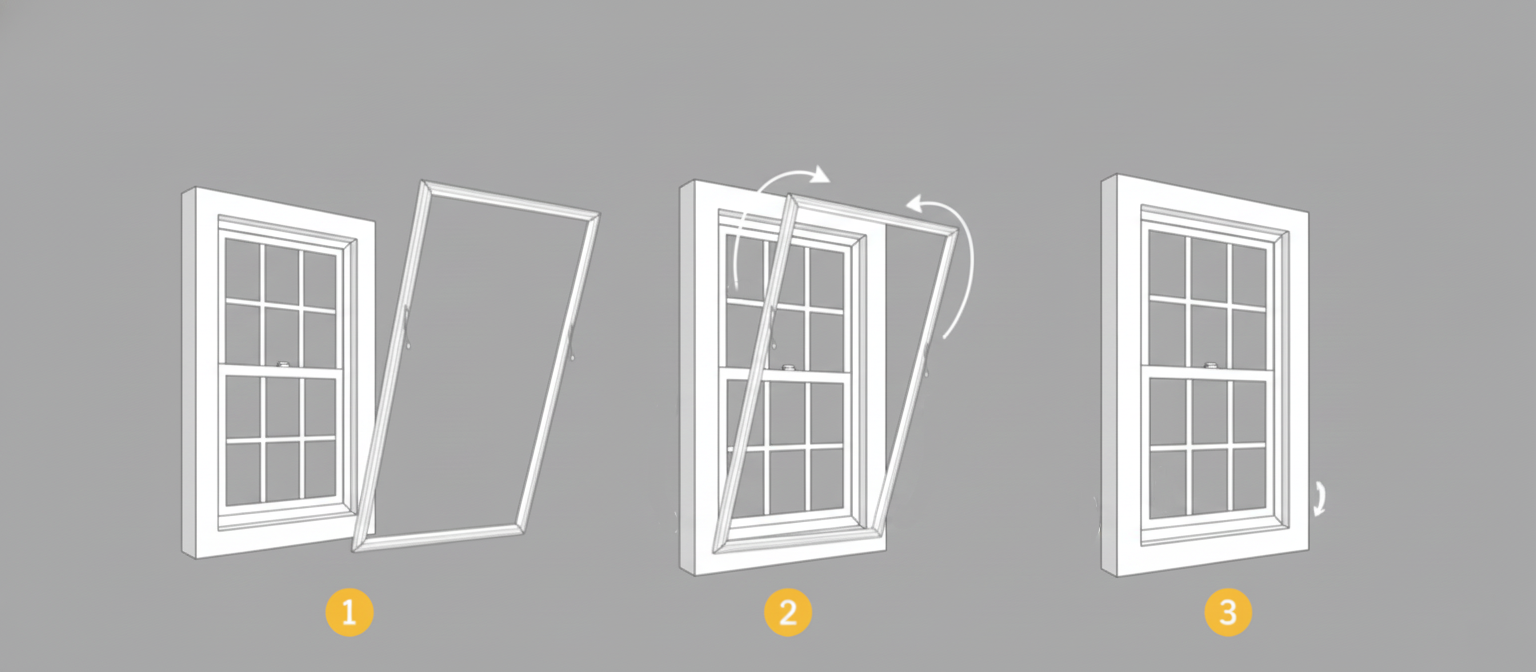 1

2

3